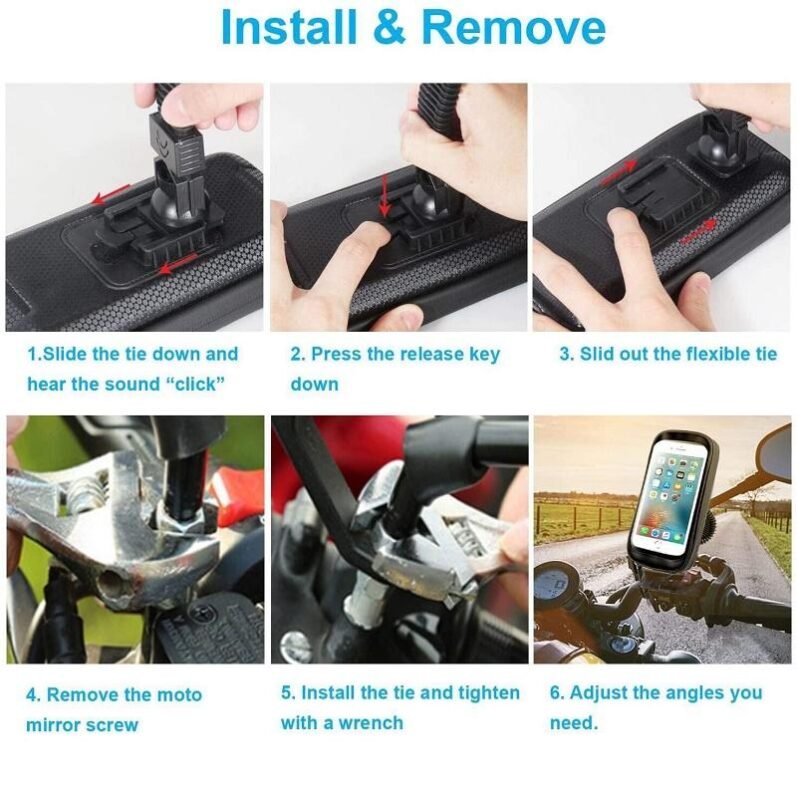 Install & Remove

1.Slide the tie down and hear the sound “click”

2. Press the release key down

3. Slid out the flexible tie

4. Remove the moto mirror screw

5. Install the tie and tighten with a wrench

6. Adjust the angles you need.