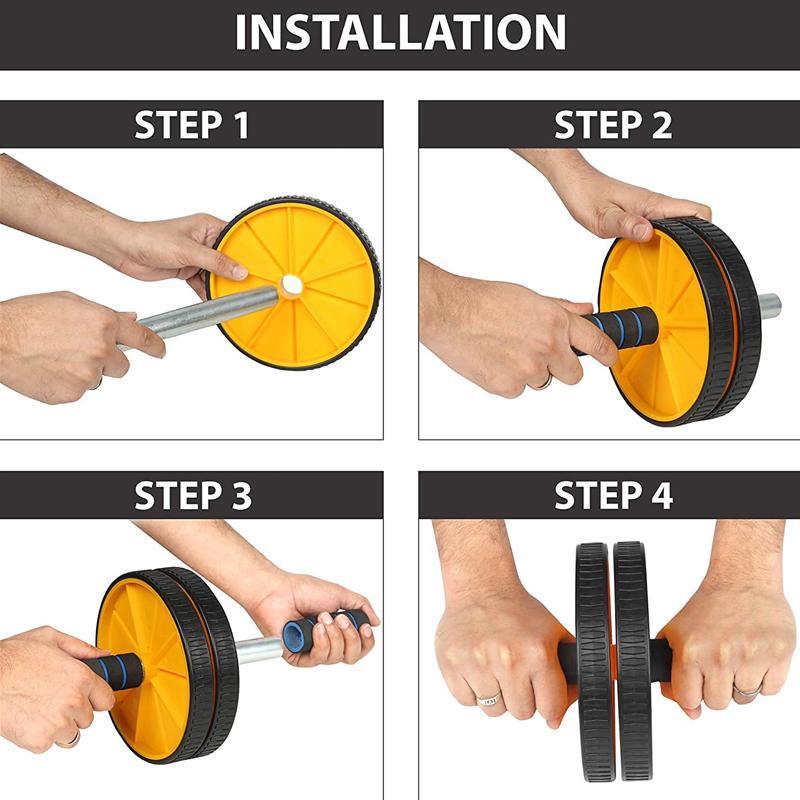 INSTALLATION

STEP 1

STEP 2

STEP 3

STEP 4