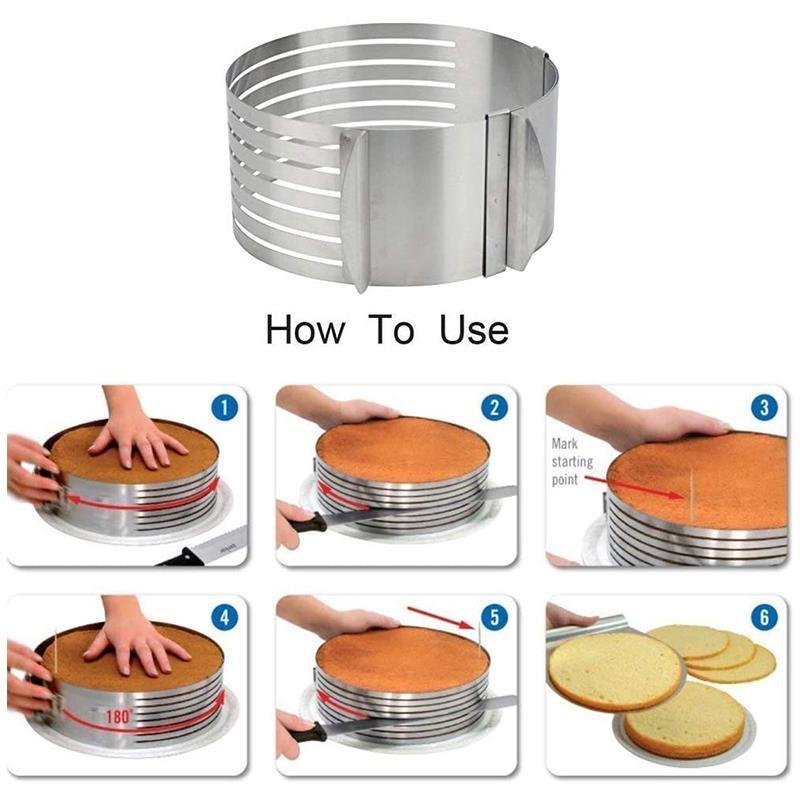 How To Use

1

2

3

Mark starting point

4

180

5

6