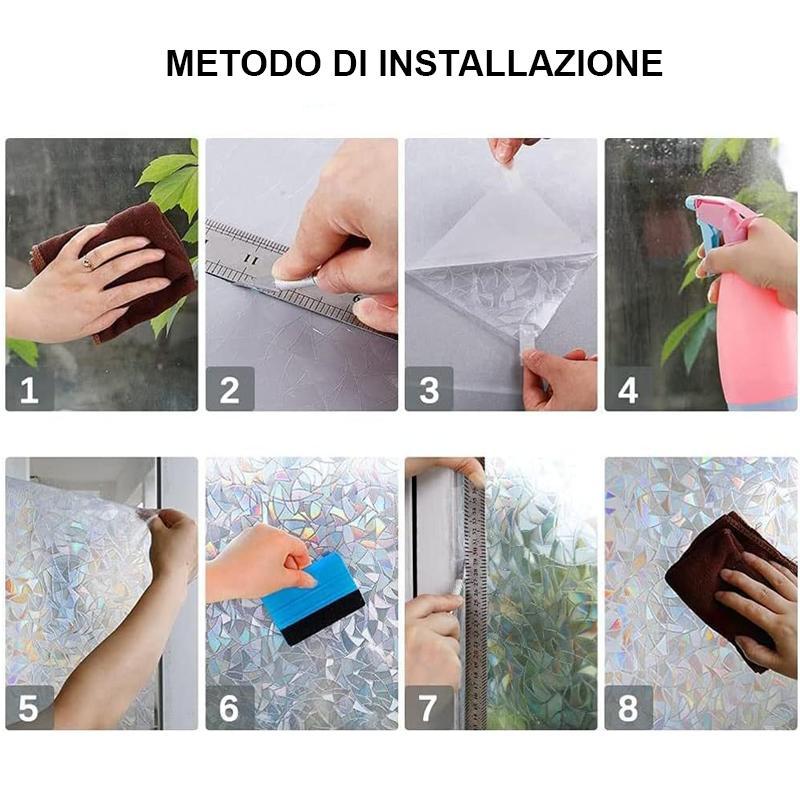 METODO DI INSTALLAZIONE

1

2

3

4

5

6

7

8