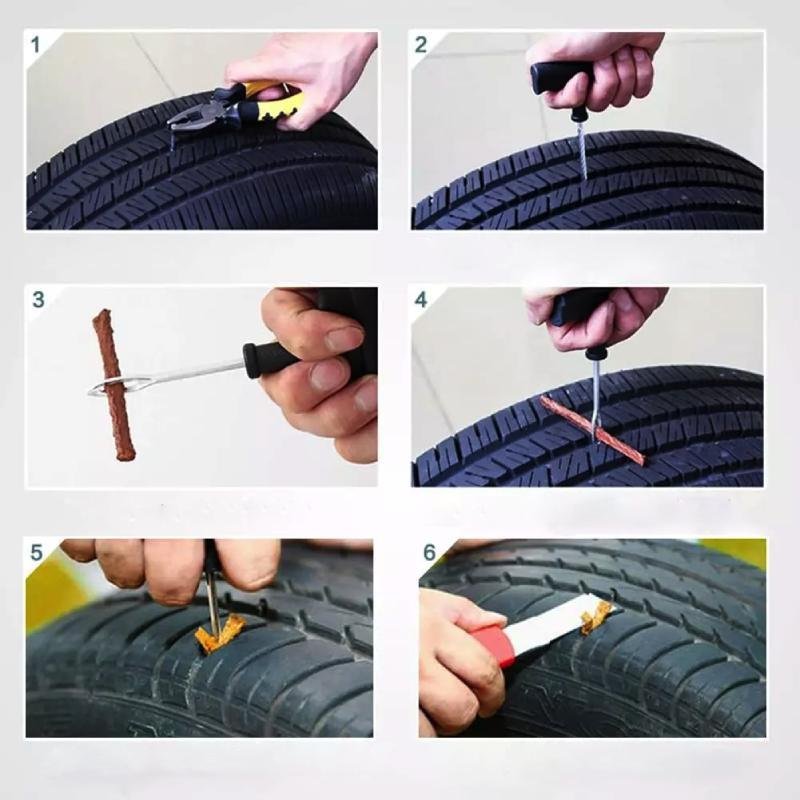 1

2

3

4

5

6